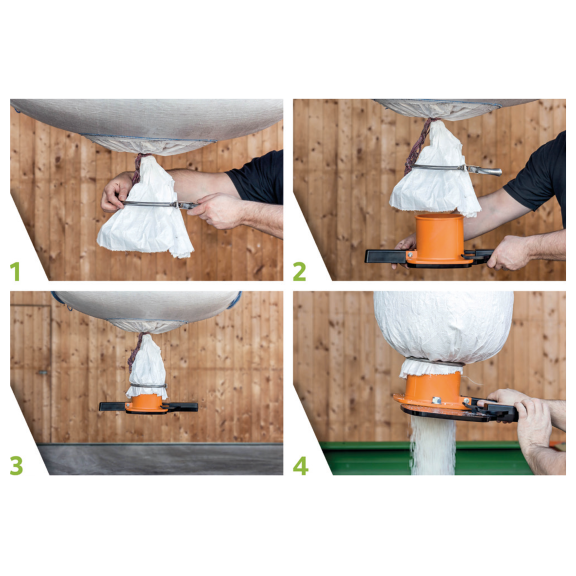 1

2

3

4